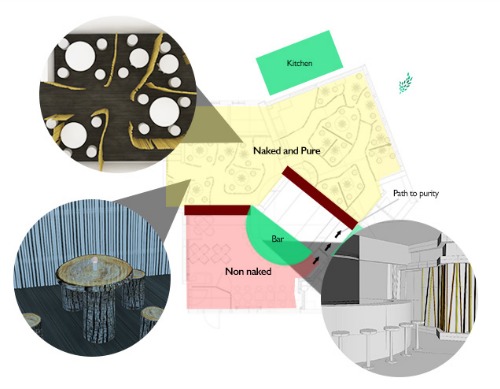 Kitchen

Naked and Pure

Path to purity

Bar

Non naked